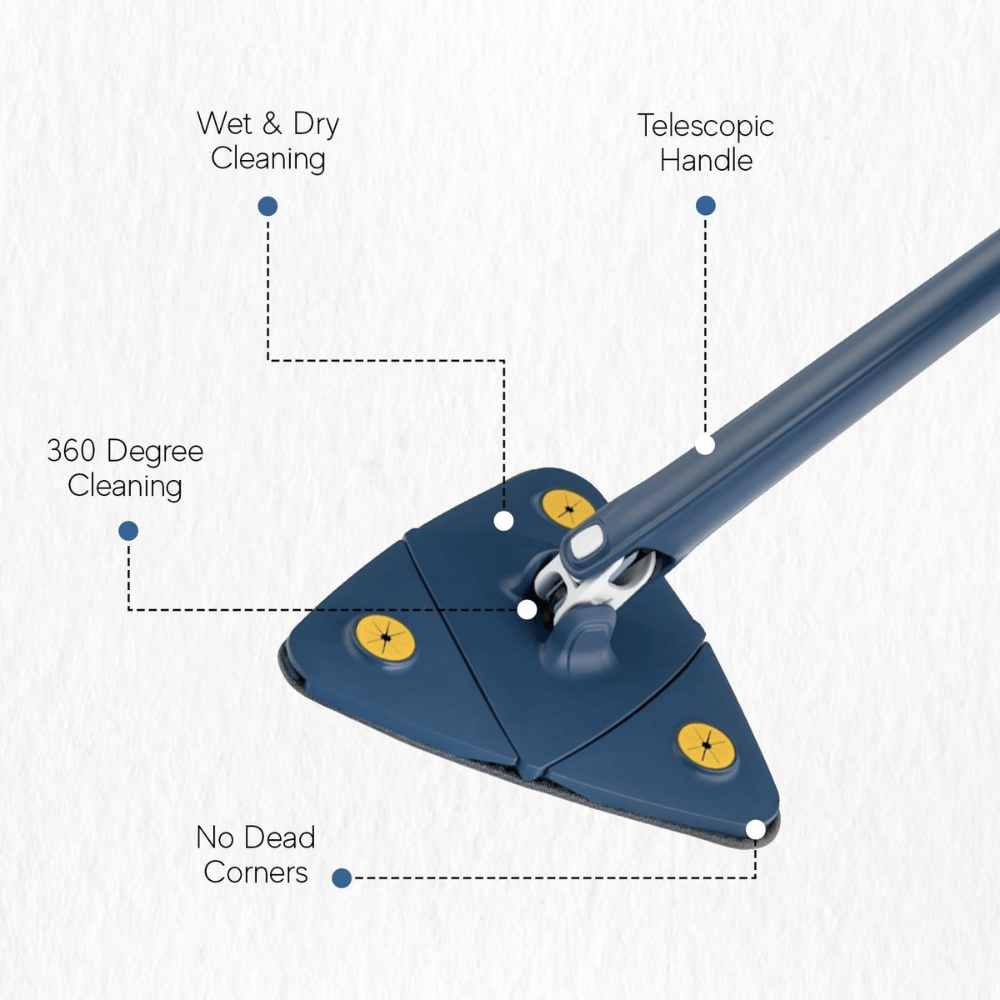 Wet & Dry Cleaning

Telescopic Handle

360 Degree Cleaning

No Dead Corners